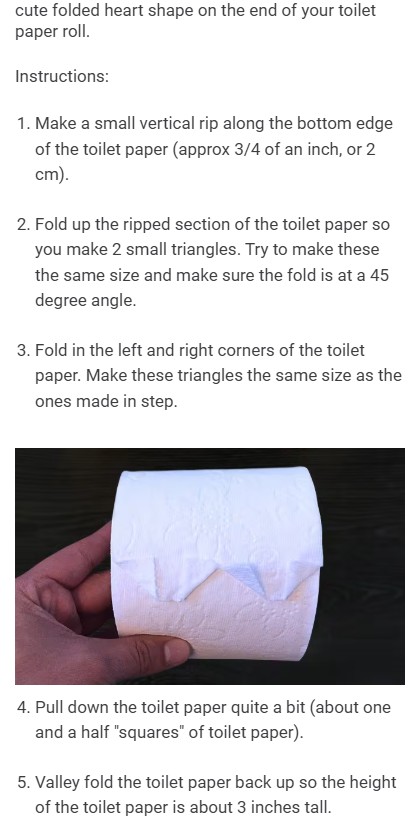 cute folded heart shape on the end of your toilet paper roll.

Instructions:

1. Make a small vertical rip along the bottom edge of the toilet paper (approx 3/4 of an inch, or 2 cm).

2. Fold up the ripped section of the toilet paper so you make 2 small triangles. Try to make these the same size and make sure the fold is at a 45 degree angle.

3. Fold in the left and right corners of the toilet paper. Make these triangles the same size as the ones made in step.

4. Pull down the toilet paper quite a bit (about one and a half "squares" of toilet paper).

5. Valley fold the toilet paper back up so the height of the toilet paper is about 3 inches tall.